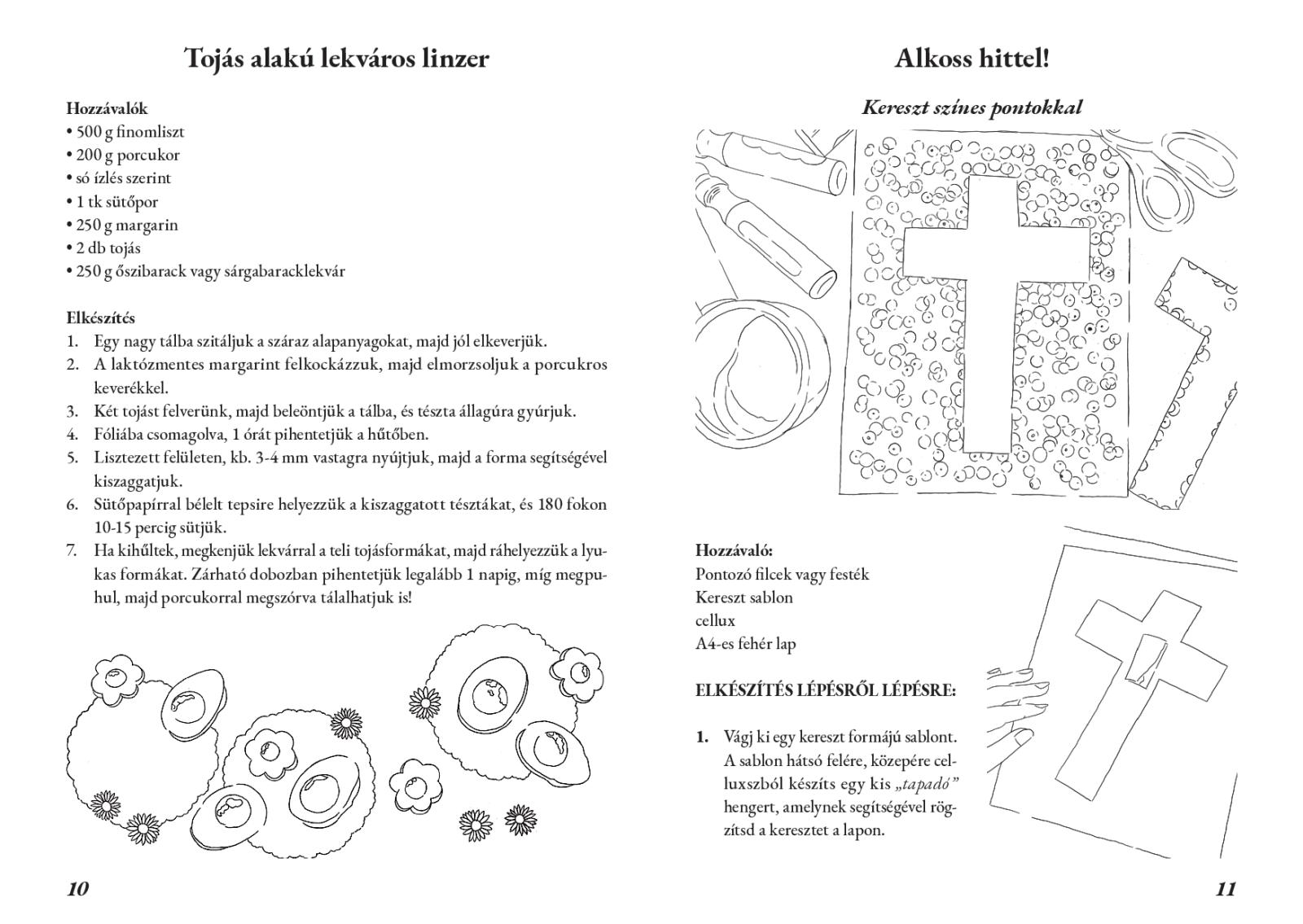 Tojás alakú lekváros linzer

Hozzávalók
• 500 g finomliszt
• 200 g porcukor
• só ízlés szerint
• 1 tk sütőpor
• 250 g margarin
• 2 db tojás
• 250 g őszibarack vagy sárgabaracklekvár

Elkészítés
1. Egy nagy tálba szitáljuk a száraz alapanyagokat, majd jól elkeverjük.
2. A laktózmentes margarint felkockázzuk, majd elmorzsoljuk a porcukros keverékkel.
3. Két tojást felverünk, majd beleöntjük a tálba, és tészta állagúra gyúrjuk.
4. Fóliába csomagolva, 1 órát pihentetjük a hűtőben.
5. Lisztezett felületen, kb. 3-4 mm vastagra nyújtjuk, majd a forma segítségével kiszaggatjuk.
6. Sütőpapírral bélelt tepsire helyezzük a kiszaggatott tésztákat, és 180 fokon 10-15 percig sütjük.
7. Ha kihűltek, megkenjük lekvárral a teli tojásformákat, majd ráhelyezzük a lyukas formákat. Zárható dobozban pihentetjük legalább 1 napig, míg megpuhul, majd porcukorral megszórva tálalhatjuk is!

10

Alkoss hittel!

Kereszt színes pontokkal

Hozzávaló:
Pontozó filcek vagy festék
Kereszt sablon
cellux
A4-es fehér lap

ELKÉSZÍTÉS LÉPÉSRŐL LÉPÉSRE:

1. Vágj ki egy kereszt formájú sablont. A sablon hátsó felére, közepére celluxszból készíts egy kis „tapadó” hengert, amelynek segítségével rögzítsd a keresztet a lapon.

11